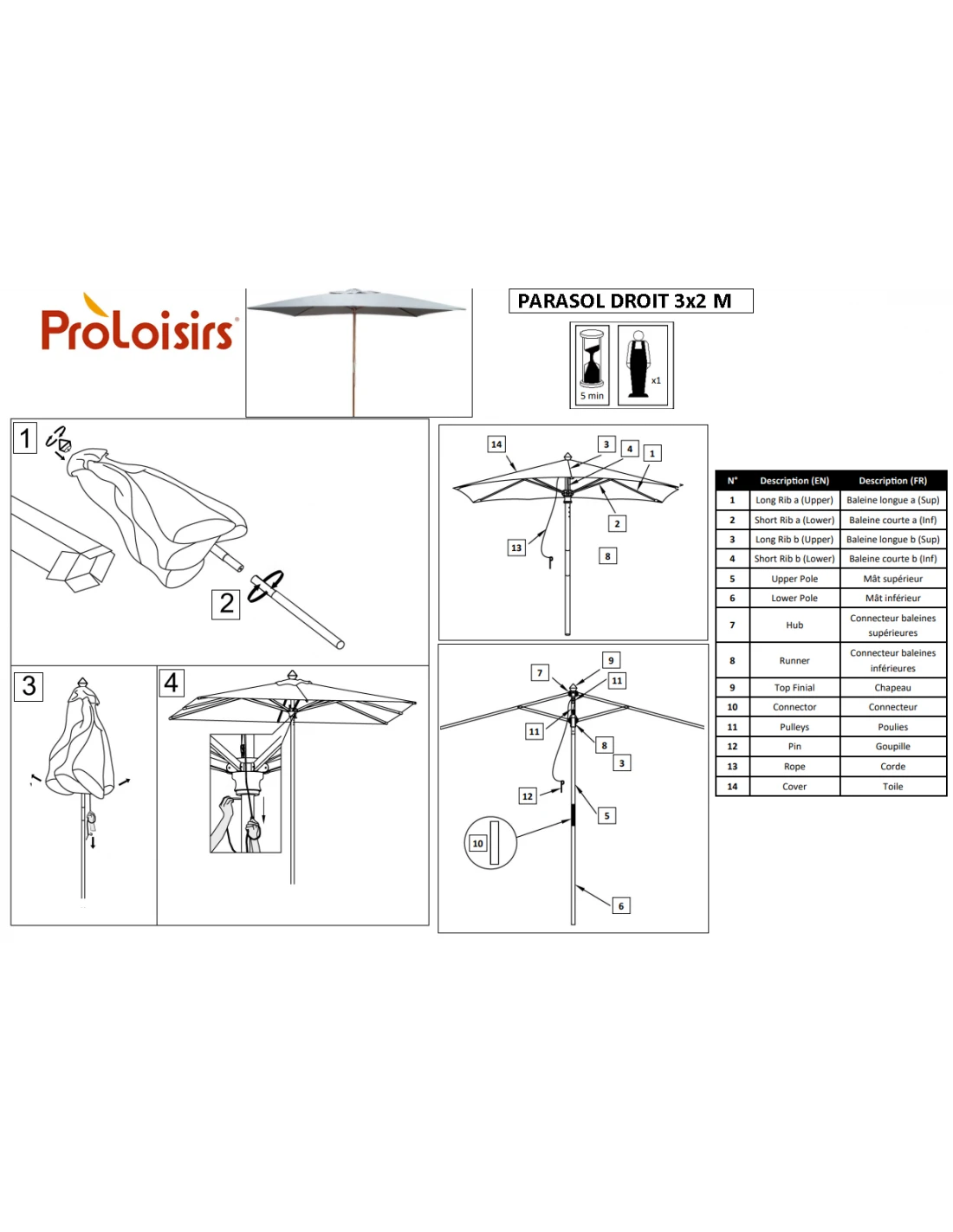 ProLoisirs

PARASOL DROIT 3x2 M

5 min

x1

1

2

3

4

14 3 4 1 2 13 8

7 9 11 11 8 3 12 5 10 6

| N° | Description (EN) | Description (FR) |
|---|---|---|
| 1 | Long Rib a (Upper) | Baleine longue a (Sup) |
| 2 | Short Rib a (Lower) | Baleine courte a (Inf) |
| 3 | Long Rib b (Upper) | Baleine longue b (Sup) |
| 4 | Short Rib b (Lower) | Baleine courte b (Inf) |
| 5 | Upper Pole | Mât supérieur |
| 6 | Lower Pole | Mât inférieur |
| 7 | Hub | Connecteur baleines supérieures |
| 8 | Runner | Connecteur baleines inférieures |
| 9 | Top Finial | Chapeau |
| 10 | Connector | Connecteur |
| 11 | Pulleys | Poulies |
| 12 | Pin | Goupille |
| 13 | Rope | Corde |
| 14 | Cover | Toile |